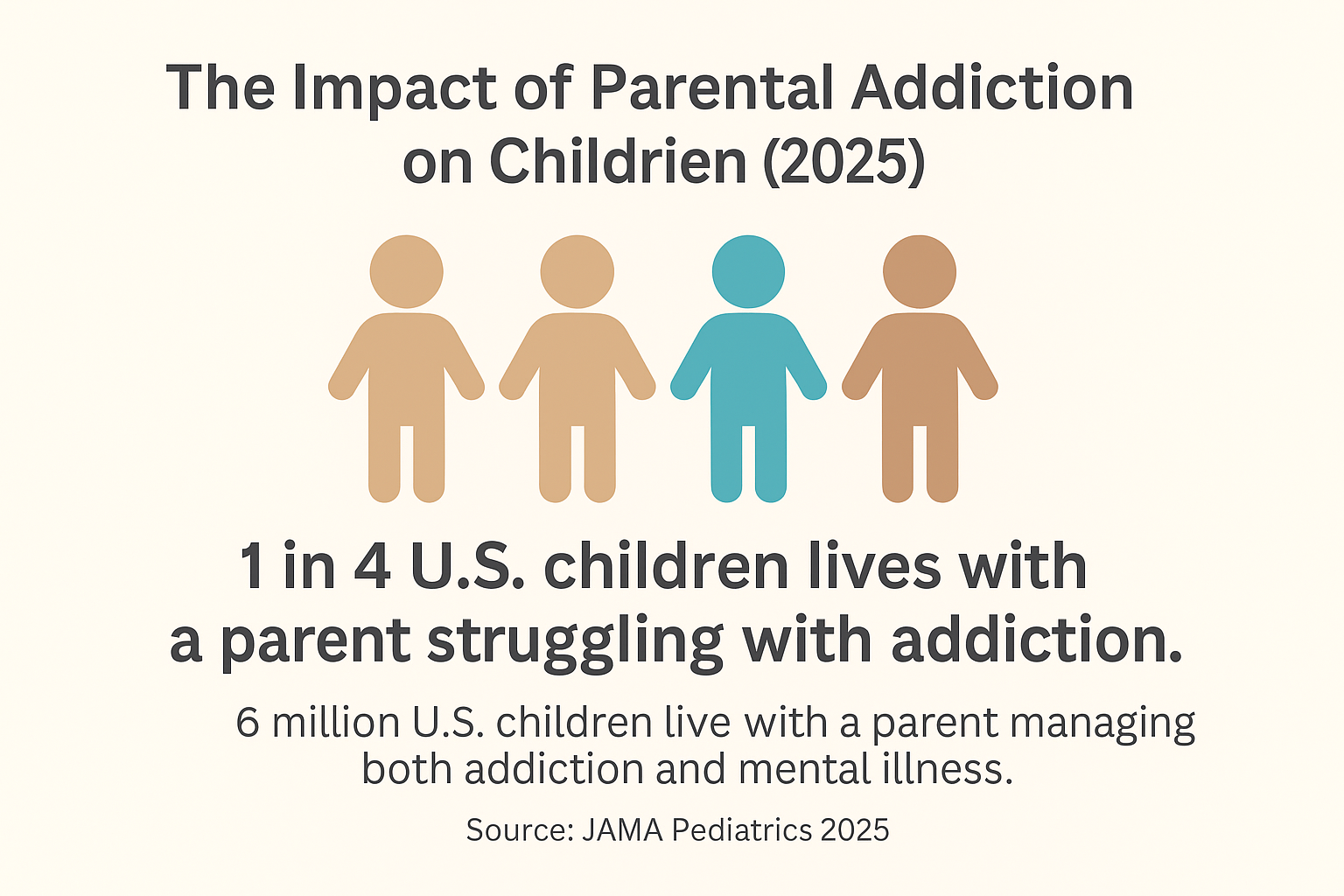 The Impact of Parental Addiction on Childrien (2025)

1 in 4 U.S. children lives with a parent struggling with addiction.

6 million U.S. children live with a parent managing both addiction and mental illness.

Source: JAMA Pediatrics 2025